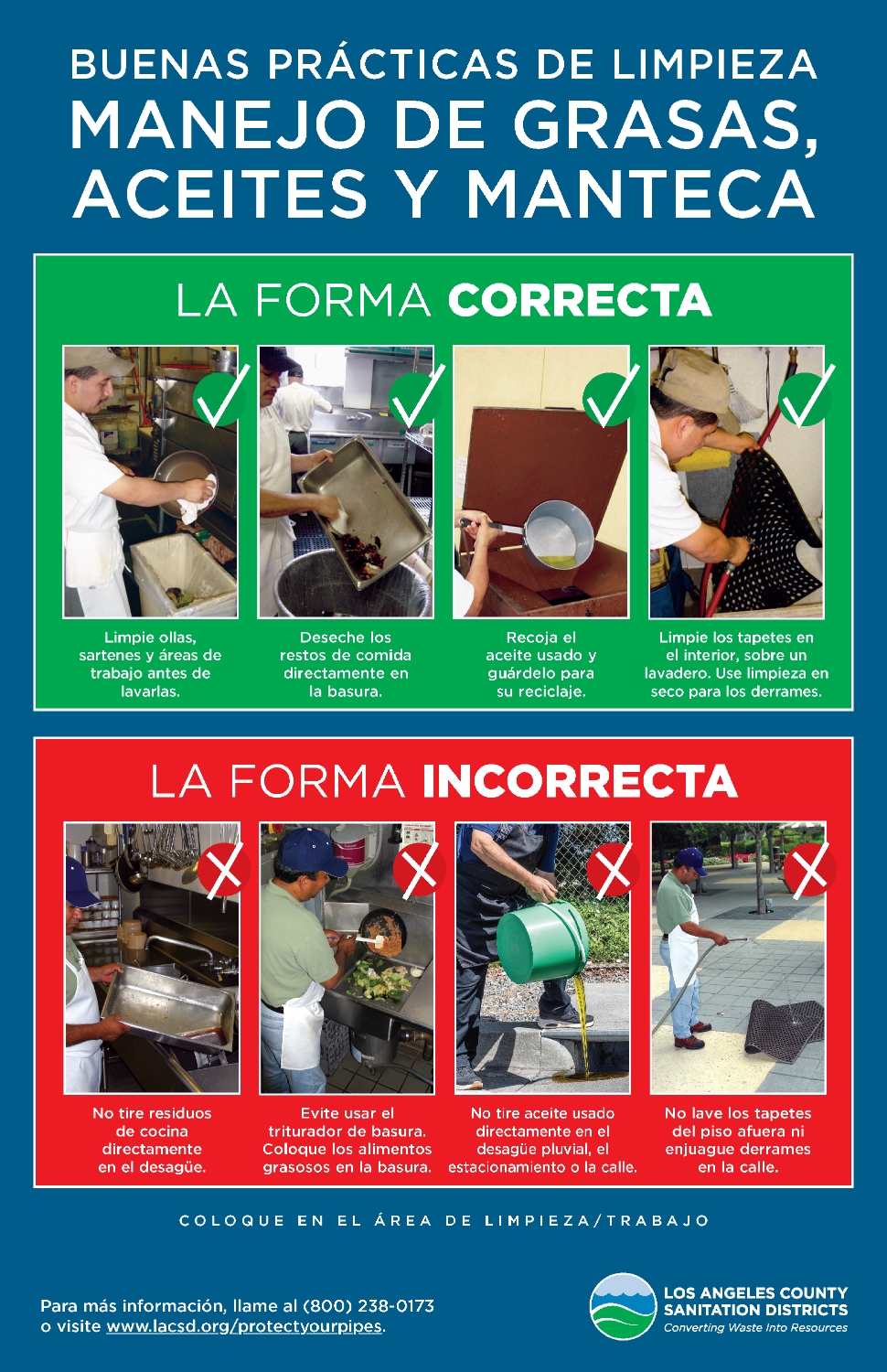 BUENAS PRÁCTICAS DE LIMPIEZA
MANEJO DE GRASAS, ACEITES Y MANTECA

LA FORMA CORRECTA

Limpie ollas, sartenes y áreas de trabajo antes de lavarlas.

Deseche los restos de comida directamente en la basura.

Recoja el aceite usado y guárdelo para su reciclaje.

Limpie los tapetes en el interior, sobre un lavadero. Use limpieza en seco para los derrames.

LA FORMA INCORRECTA

No tire residuos de cocina directamente en el desagüe.

Evite usar el triturador de basura. Coloque los alimentos grasosos en la basura.

No tire aceite usado directamente en el desagüe pluvial, el estacionamiento o la calle.

No lave los tapetes del piso afuera ni enjuague derrames en la calle.

COLOQUE EN EL ÁREA DE LIMPIEZA/TRABAJO

Para más información, llame al (800) 238-0173 o visite www.lacsd.org/protectyourpipes.

LOS ANGELES COUNTY SANITATION DISTRICTS
Converting Waste Into Resources